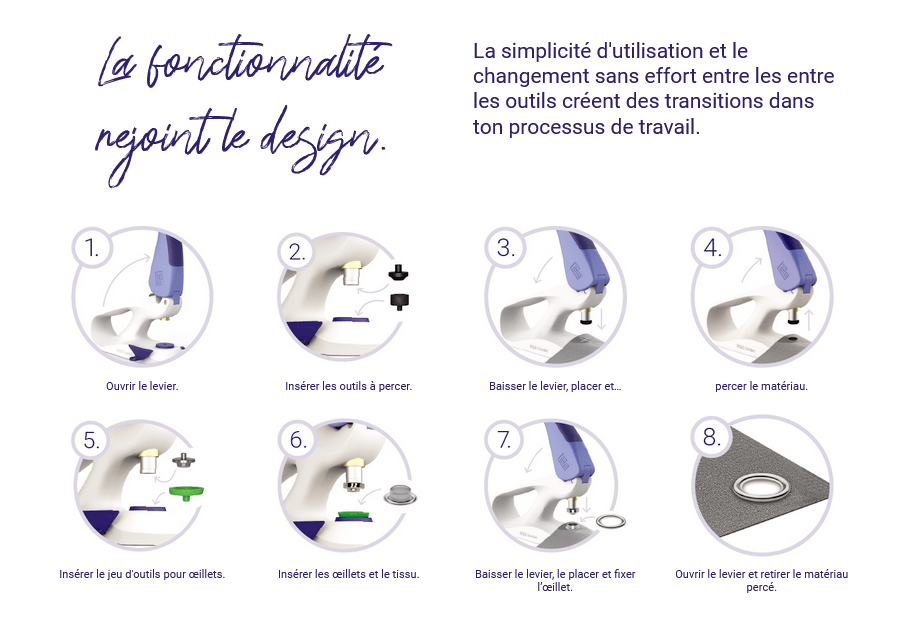 La fonctionnalité rejoint le design.

La simplicité d'utilisation et le changement sans effort entre les entre les outils créent des transitions dans ton processus de travail.

1.
Ouvrir le levier.

2.
Insérer les outils à percer.

3.
Baisser le levier, placer et...

4.
percer le matériau.

5.
Insérer le jeu d'outils pour œillets.

6.
Insérer les œillets et le tissu.

7.
Baisser le levier, le placer et fixer l'œillet.

8.
Ouvrir le levier et retirer le matériau percé.